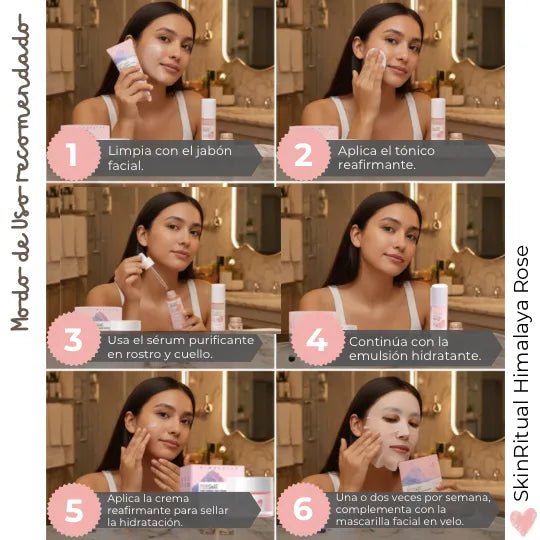 Modo de Uso recomendado

1 Limpia con el jabón facial.

2 Aplica el tónico reafirmante.

3 Usa el sérum purificante en rostro y cuello.

4 Continúa con la emulsión hidratante.

5 Aplica la crema reafirmante para sellar la hidratación.

6 Una o dos veces por semana, complementa con la mascarilla facial en velo.

SkinRitual Himalaya Rose